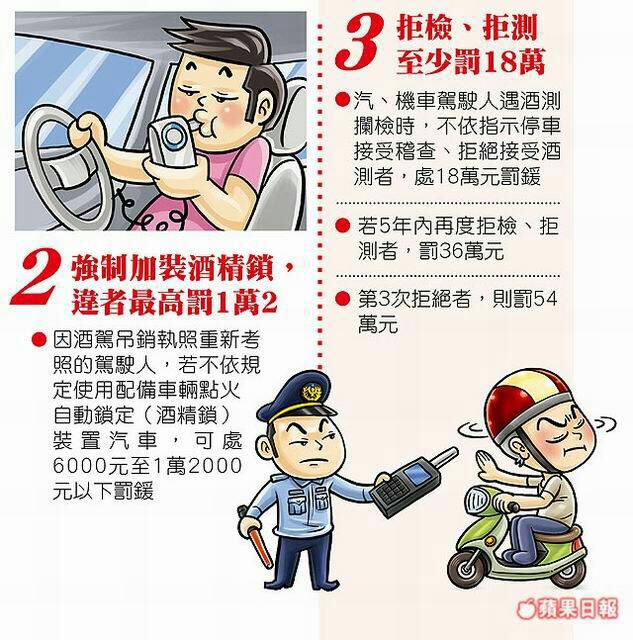 2 強制加裝酒精鎖，違者最高罰1萬2

● 因酒駕吊銷執照重新考照的駕駛人，若不依規定使用配備車輛點火自動鎖定（酒精鎖）裝置汽車，可處6000元至1萬2000元以下罰鍰

3 拒檢、拒測至少罰18萬

● 汽、機車駕駛人遇酒測攔檢時，不依指示停車接受稽查、拒絕接受酒測者，處18萬元罰鍰

● 若5年內再度拒檢、拒測者，罰36萬元

● 第3次拒絕者，則罰54萬元

蘋果日報